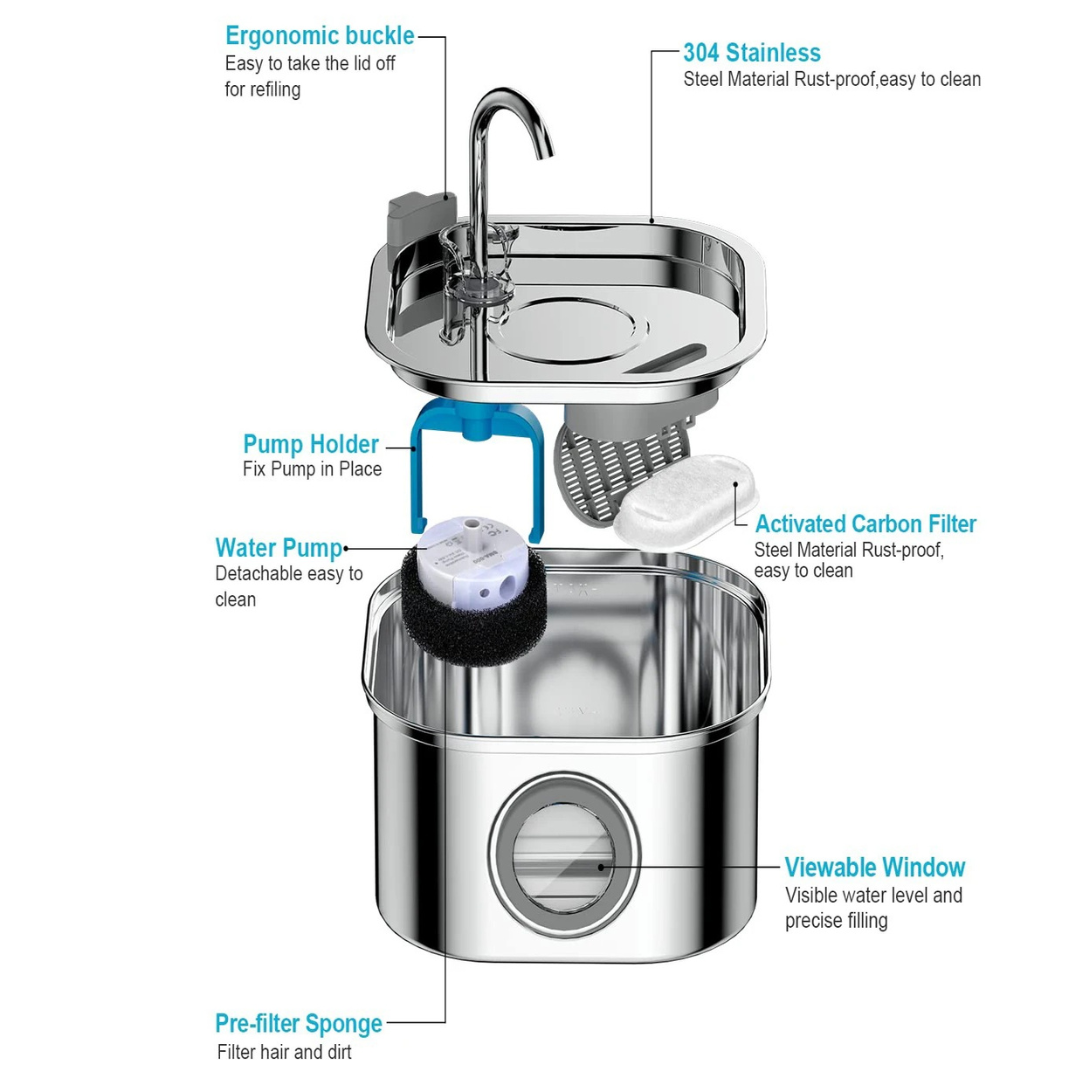 Ergonomic buckle
Easy to take the lid off for refiling

304 Stainless
Steel Material Rust-proof,easy to clean

Pump Holder
Fix Pump in Place

Water Pump
Detachable easy to clean

Activated Carbon Filter
Steel Material Rust-proof, easy to clean

Viewable Window
Visible water level and precise filling

Pre-filter Sponge
Filter hair and dirt