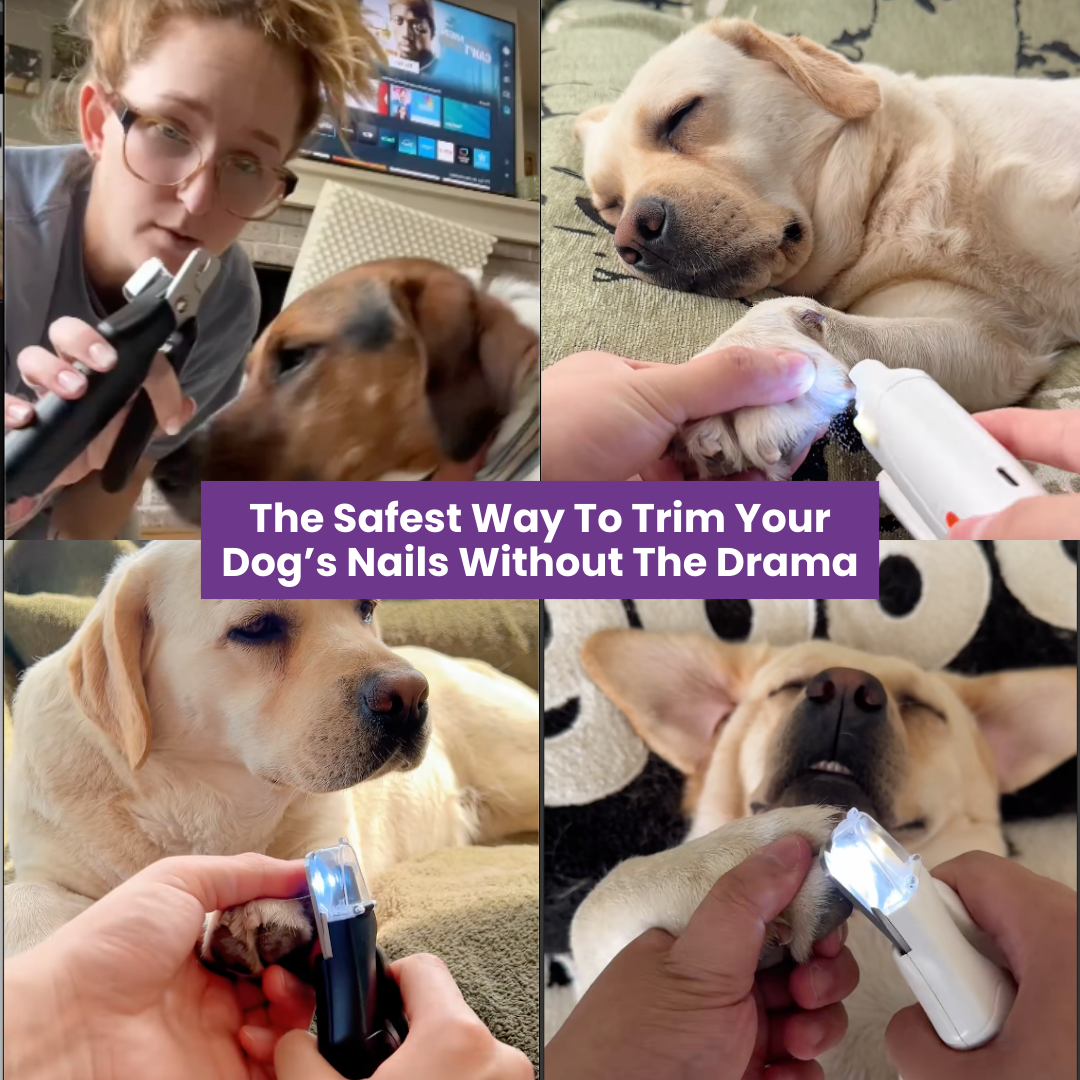 The Safest Way To Trim Your Dog's Nails Without The Drama